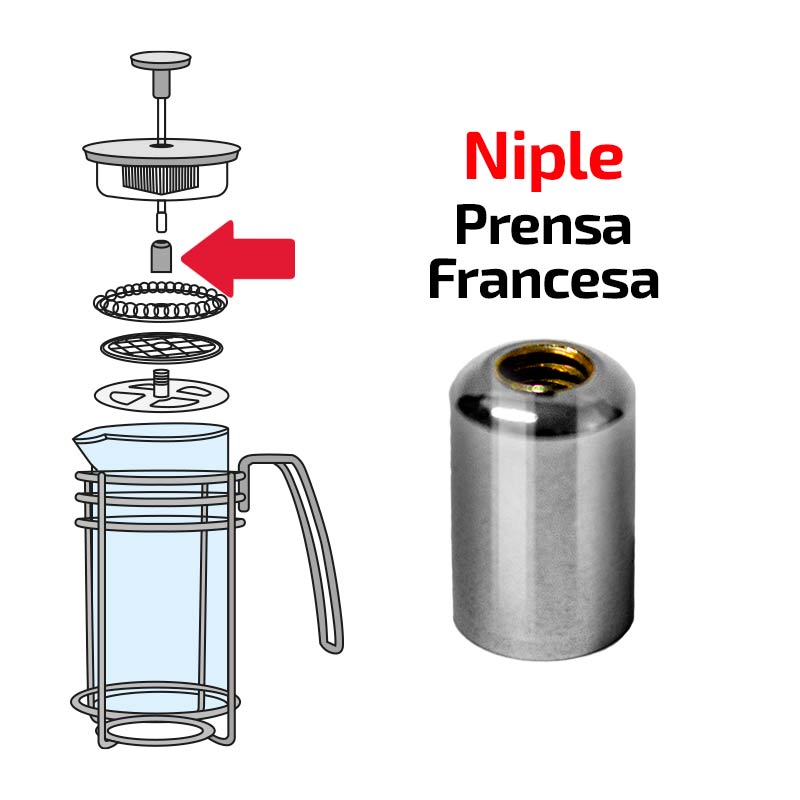 Niple
Prensa
Francesa