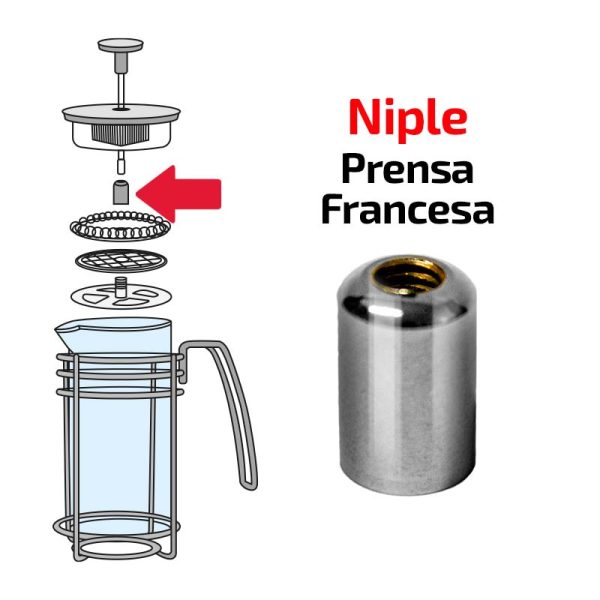 Niple
Prensa
Francesa